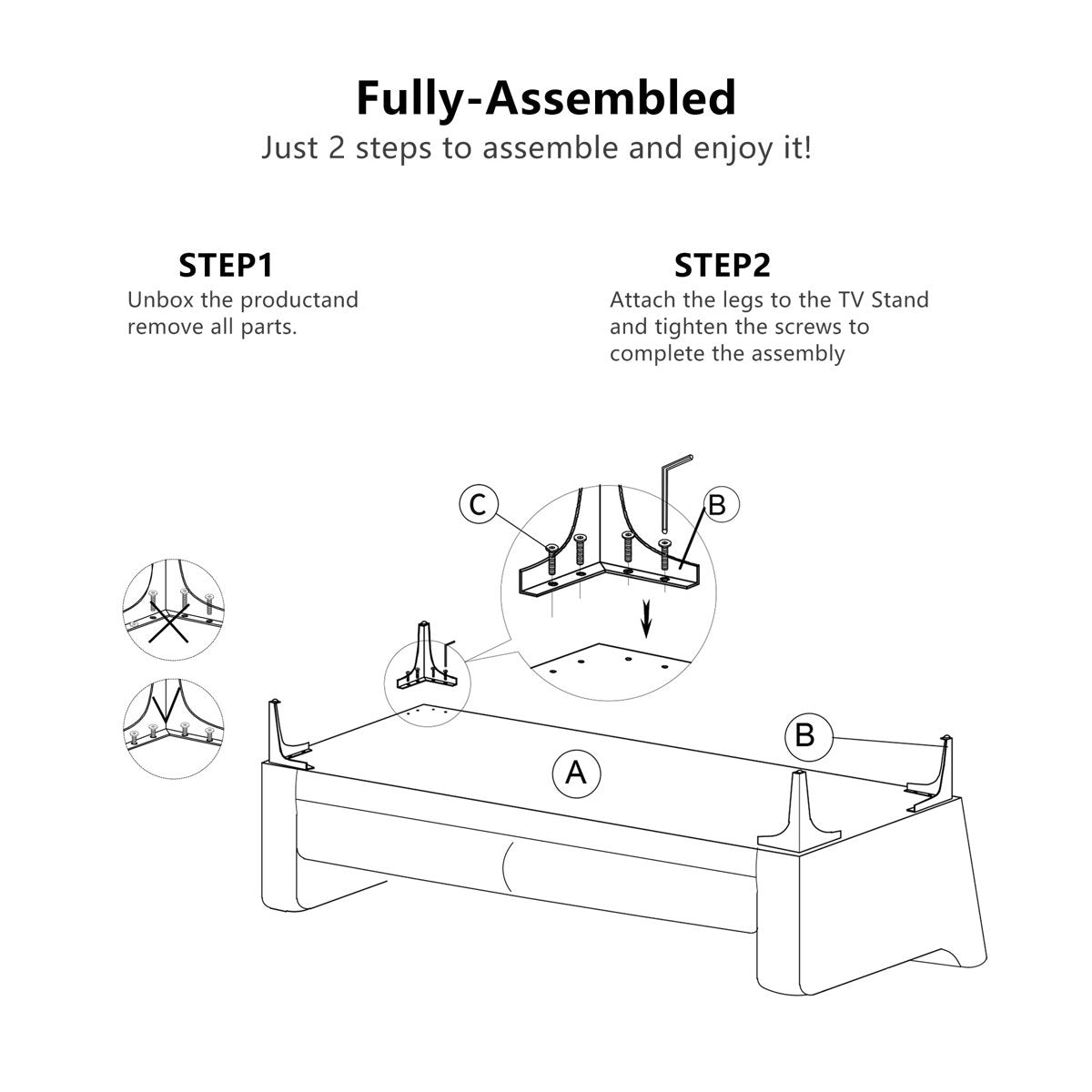 Fully-Assembled
Just 2 steps to assemble and enjoy it!

STEP1
Unbox the productand remove all parts.

STEP2
Attach the legs to the TV Stand and tighten the screws to complete the assembly

C
B
A
B