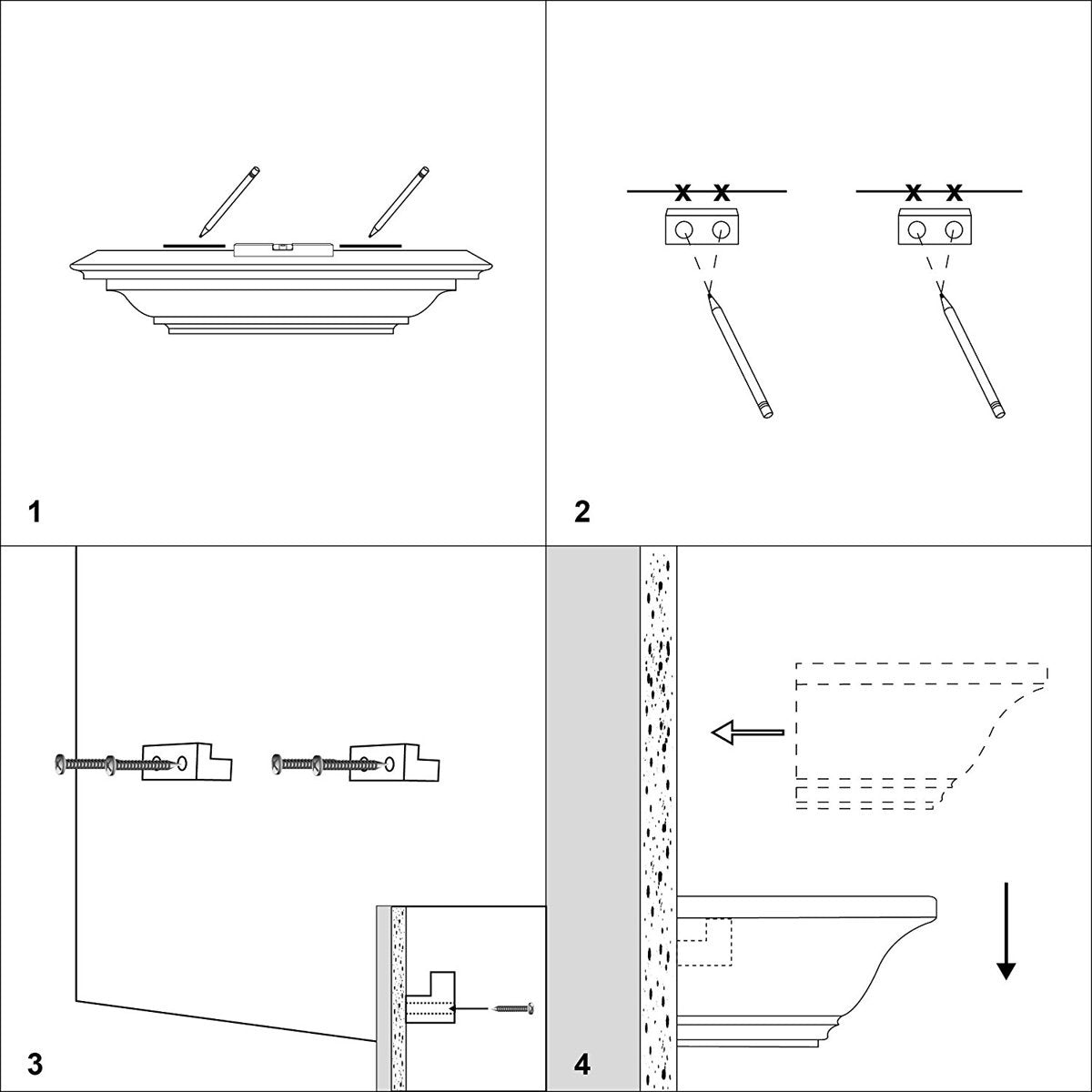 1

x x x x

2

3

4